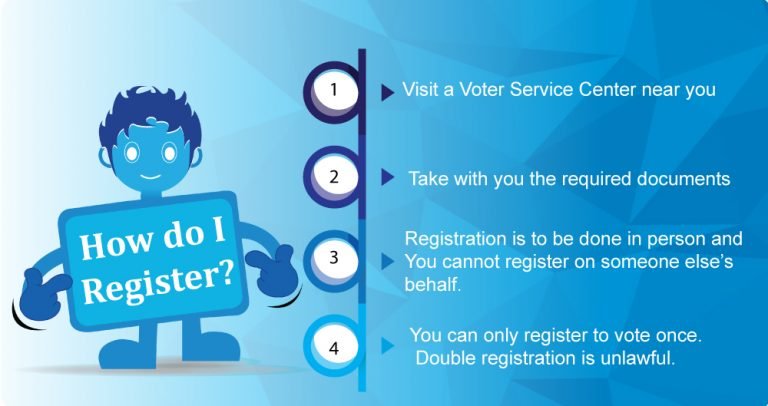 How do I Register?

1 Visit a Voter Service Center near you

2 Take with you the required documents

3 Registration is to be done in person and You cannot register on someone else's behalf.

4 You can only register to vote once. Double registration is unlawful.